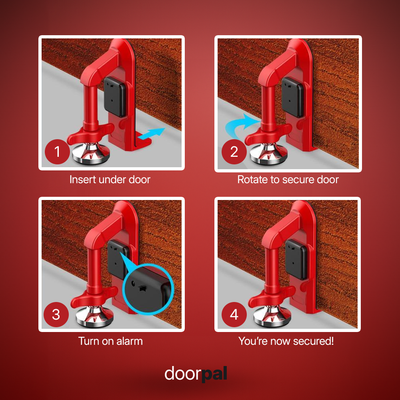 1
Insert under door

2
Rotate to secure door

3
Turn on alarm

4
You're now secured!

doorpal