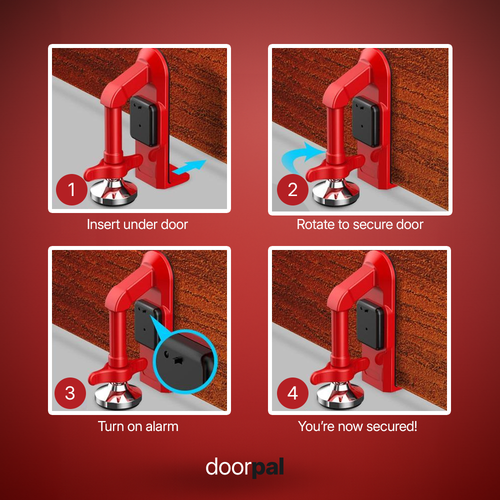 1
Insert under door

2
Rotate to secure door

3
Turn on alarm

4
You're now secured!

doorpal